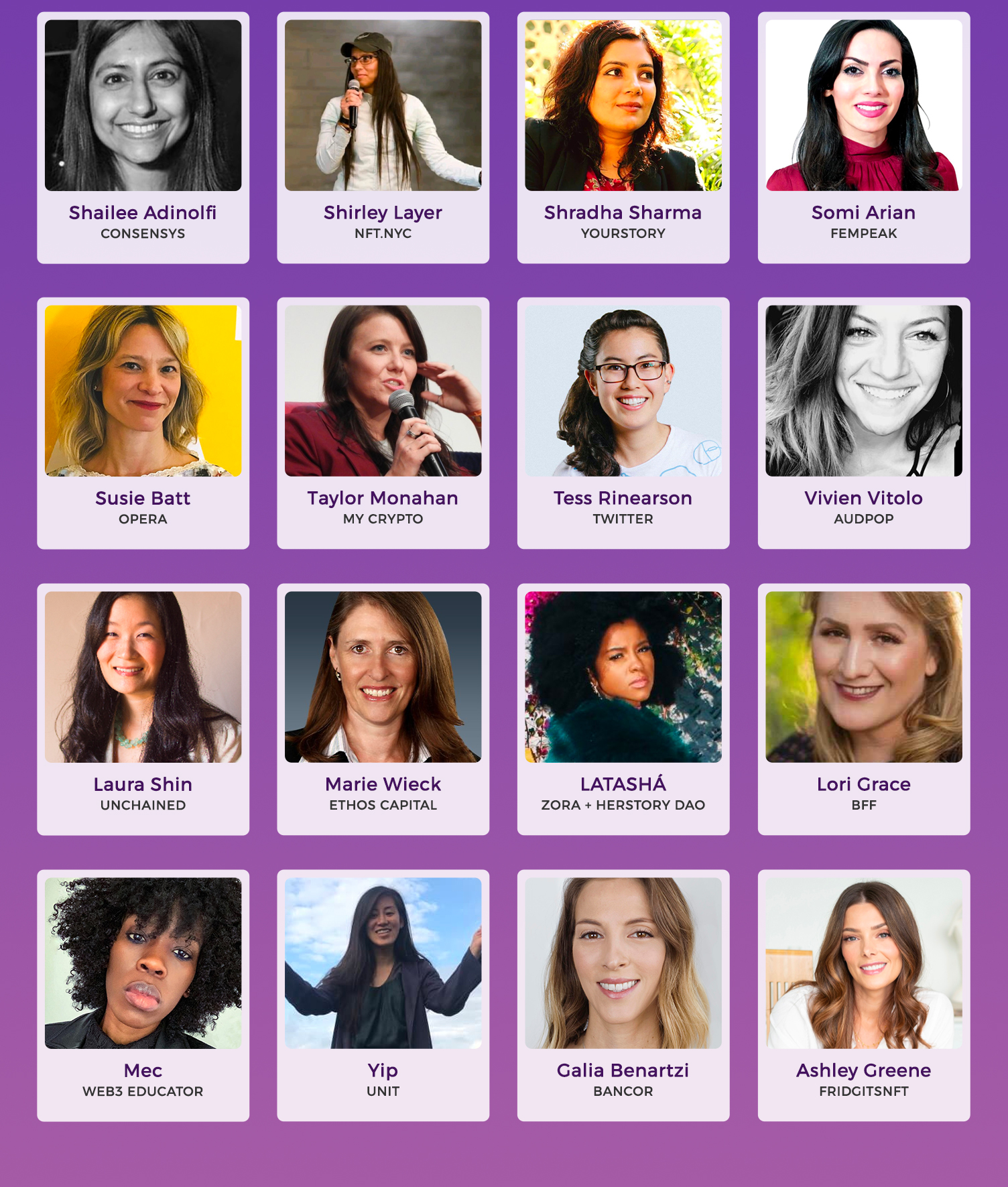 Shailee Adinolfi
CONSENSYS

Shirley Layer
NFT.NYC

Shradha Sharma
YOURSTORY

Somi Arian
FEMPEAK

Susie Batt
OPERA

Taylor Monahan
MY CRYPTO

Tess Rinearson
TWITTER

Vivien Vitolo
AUDPOP

Laura Shin
UNCHAINED

Marie Wieck
ETHOS CAPITAL

LATASHÁ
ZORA + HERSTORY DAO

Lori Grace
BFF

Mec
WEB3 EDUCATOR

Yip
UNIT

Galia Benartzi
BANCOR

Ashley Greene
FRIDGITSNFT