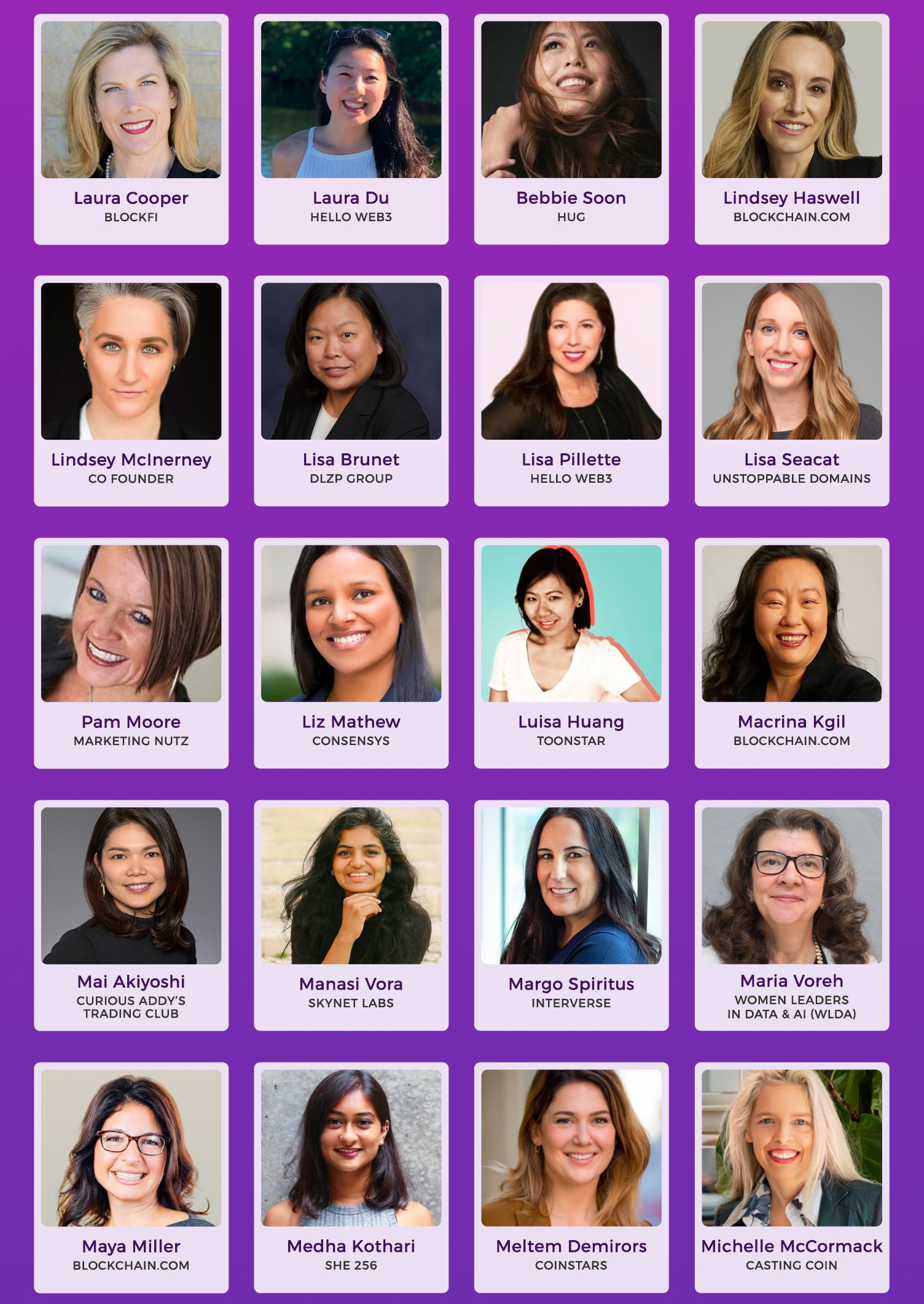 Laura Cooper
BLOCKFI

Laura Du
HELLO WEB3

Bebbie Soon
HUG

Lindsey Haswell
BLOCKCHAIN.COM

Lindsey McInerney
CO FOUNDER

Lisa Brunet
DLZP GROUP

Lisa Pillette
HELLO WEB3

Lisa Seacat
UNSTOPPABLE DOMAINS

Pam Moore
MARKETING NUTZ

Liz Mathew
CONSENSYS

Luisa Huang
TOONSTAR

Macrina Kgil
BLOCKCHAIN.COM

Mai Akiyoshi
CURIOUS ADDY'S TRADING CLUB

Manasi Vora
SKYNET LABS

Margo Spiritus
INTERVERSE

Maria Voreh
WOMEN LEADERS IN DATA & AI (WLDA)

Maya Miller
BLOCKCHAIN.COM

Medha Kothari
SHE 256

Meltem Demirors
COINSTARS

Michelle McCormack
CASTING COIN