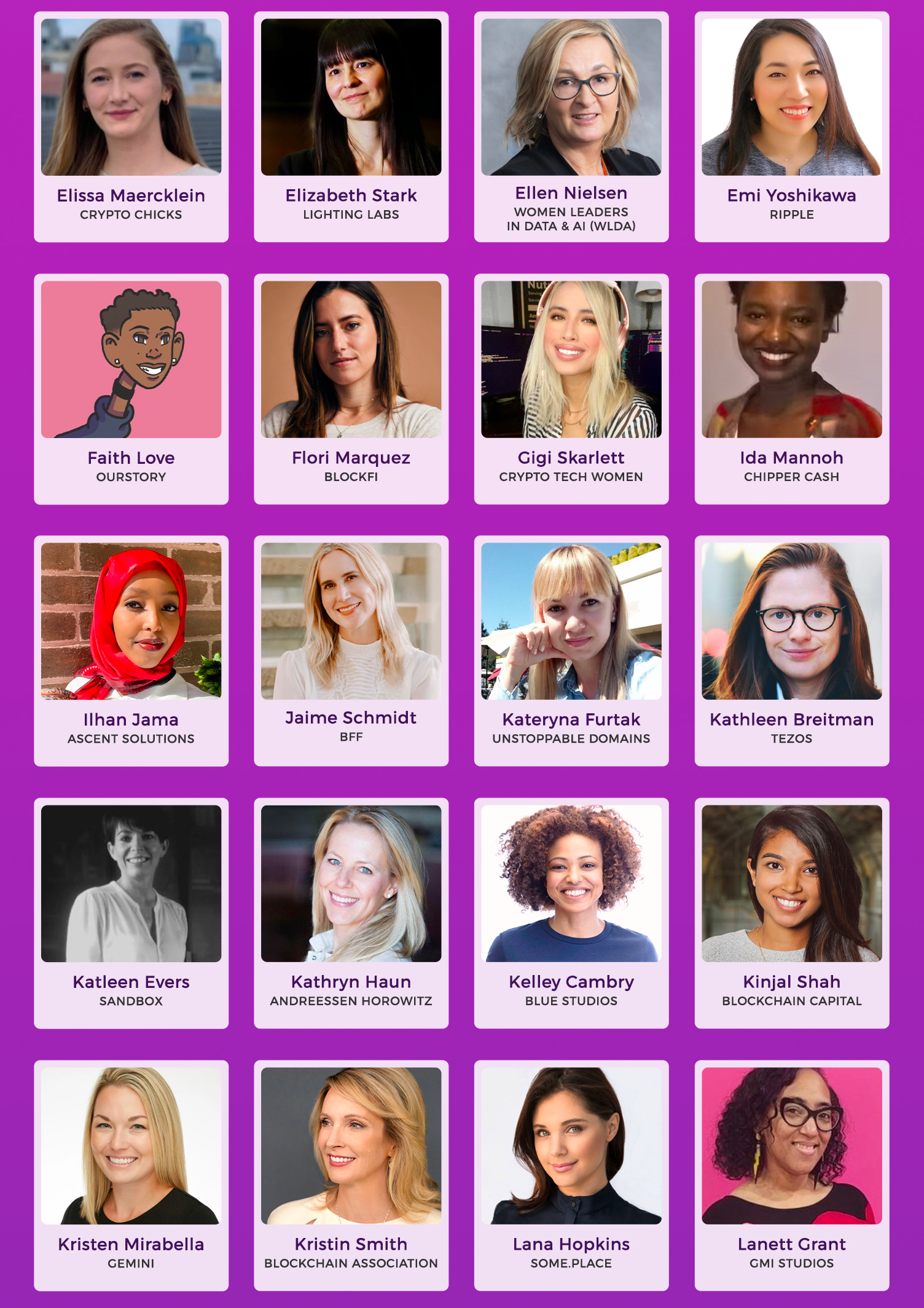 Elissa Maercklein
CRYPTO CHICKS

Elizabeth Stark
LIGHTING LABS

Ellen Nielsen
WOMEN LEADERS IN DATA & AI (WLDA)

Emi Yoshikawa
RIPPLE

Faith Love
OURSTORY

Flori Marquez
BLOCKFI

Gigi Skarlett
CRYPTO TECH WOMEN

Ida Mannoh
CHIPPER CASH

Ilhan Jama
ASCENT SOLUTIONS

Jaime Schmidt
BFF

Kateryna Furtak
UNSTOPPABLE DOMAINS

Kathleen Breitman
TEZOS

Katleen Evers
SANDBOX

Kathryn Haun
ANDREESSEN HOROWITZ

Kelley Cambry
BLUE STUDIOS

Kinjal Shah
BLOCKCHAIN CAPITAL

Kristen Mirabella
GEMINI

Kristin Smith
BLOCKCHAIN ASSOCIATION

Lana Hopkins
SOME.PLACE

Lanett Grant
GMI STUDIOS