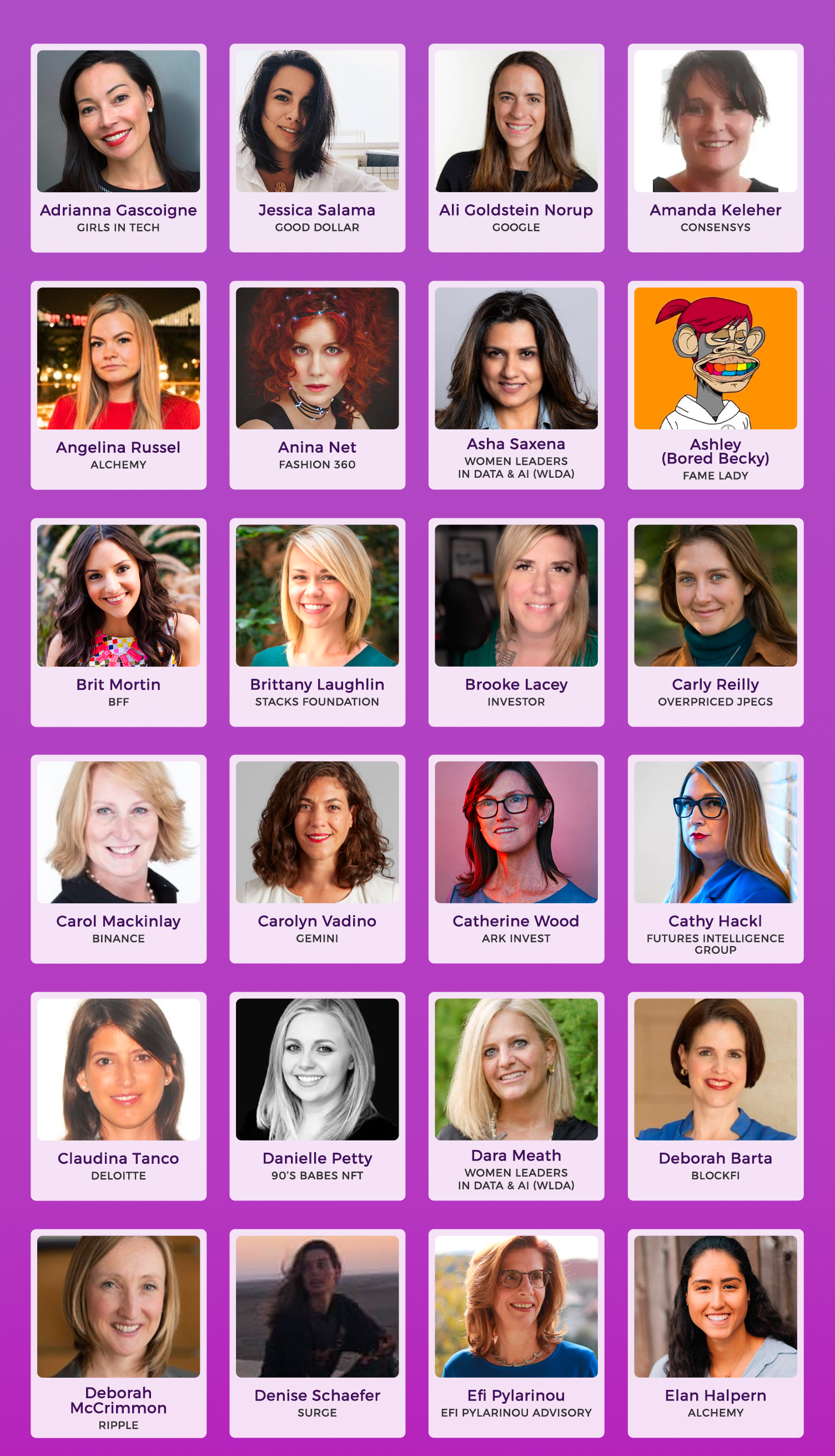 Adrianna Gascoigne
GIRLS IN TECH

Jessica Salama
GOOD DOLLAR

Ali Goldstein Norup
GOOGLE

Amanda Keleher
CONSENSYS

Angelina Russel
ALCHEMY

Anina Net
FASHION 360

Asha Saxena
WOMEN LEADERS IN DATA & AI (WLDA)

Ashley (Bored Becky)
FAME LADY

Brit Mortin
BFF

Brittany Laughlin
STACKS FOUNDATION

Brooke Lacey
INVESTOR

Carly Reilly
OVERPRICED JPEGS

Carol Mackinlay
BINANCE

Carolyn Vadino
GEMINI

Catherine Wood
ARK INVEST

Cathy Hackl
FUTURES INTELLIGENCE GROUP

Claudina Tanco
DELOITTE

Danielle Petty
90'S BABES NFT

Dara Meath
WOMEN LEADERS IN DATA & AI (WLDA)

Deborah Barta
BLOCKFI

Deborah McCrimmon
RIPPLE

Denise Schaefer
SURGE

Efi Pylarinou
EFI PYLARINOU ADVISORY

Elan Halpern
ALCHEMY